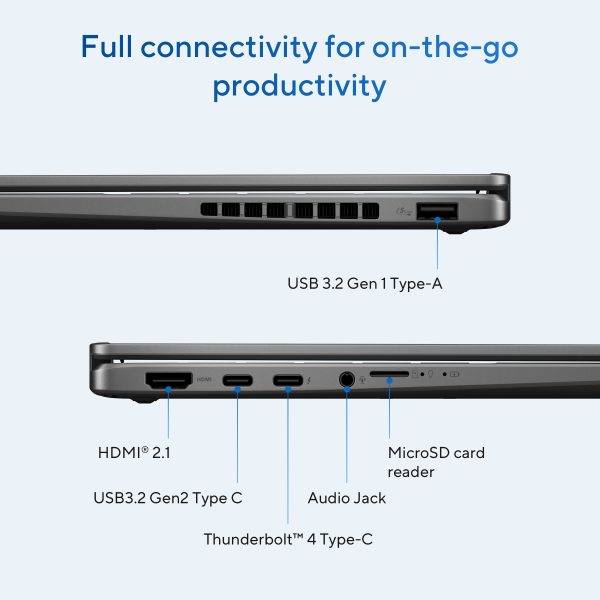 Full connectivity for on-the-go productivity

USB 3.2 Gen 1 Type-A

HDMI

HDMI® 2.1

USB3.2 Gen2 Type C

Thunderbolt™ 4 Type-C

Audio Jack

MicroSD card reader